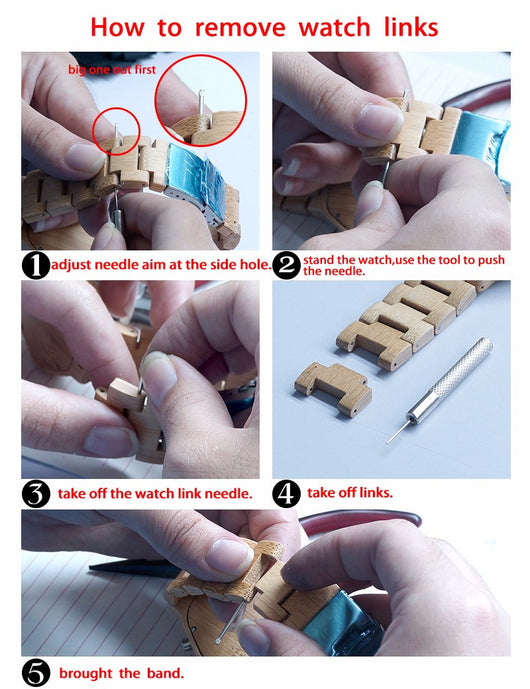 How to remove watch links

big one out first

1 adjust needle aim at the side hole.

2 stand the watch,use the tool to push the needle.

3 take off the watch link needle.

4 take off links.

5 brought the band.